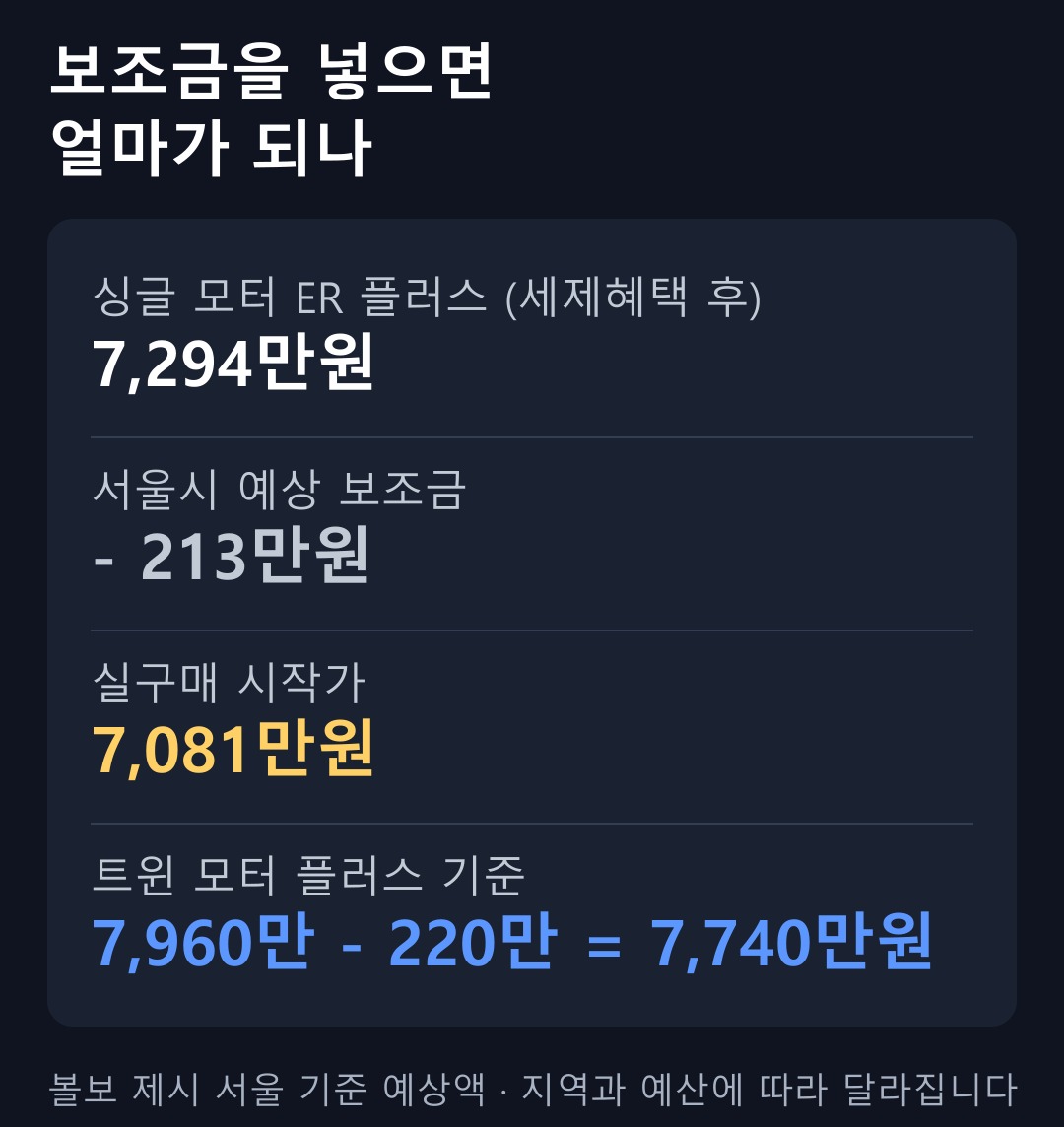 보조금을 넣으면
얼마가 되나

싱글 모터 ER 플러스 (세제혜택 후)
7,294만원

서울시 예상 보조금
- 213만원

실구매 시작가
7,081만원

트윈 모터 플러스 기준
7,960만 - 220만 = 7,740만원

볼보 제시 서울 기준 예상액 · 지역과 예산에 따라 달라집니다