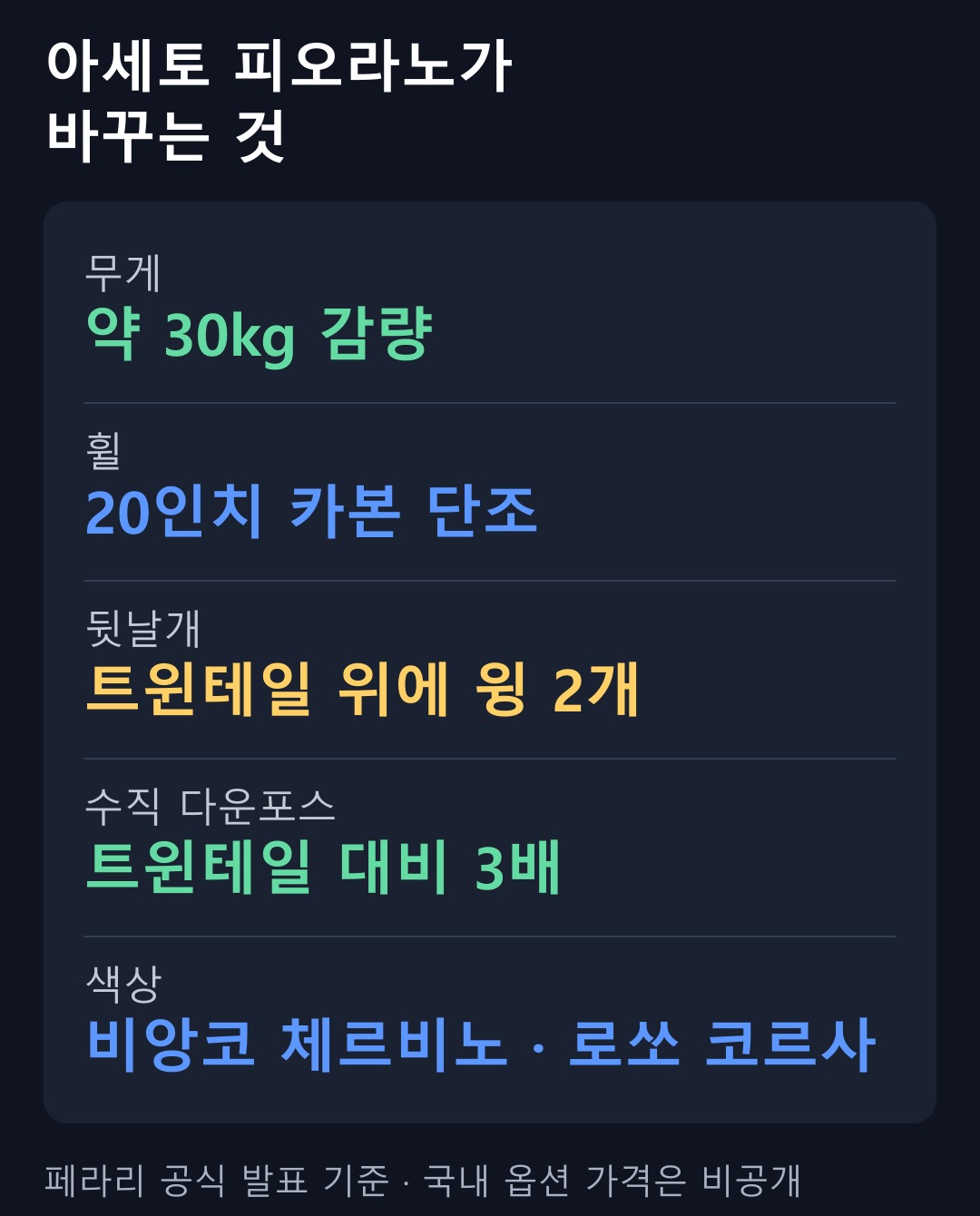 아세토 피오라노가
바꾸는 것

무게
약 30kg 감량

휠
20인치 카본 단조

뒷날개
트윈테일 위에 윙 2개

수직 다운포스
트윈테일 대비 3배

색상
비앙코 체르비노 · 로쏘 코르사

페라리 공식 발표 기준 · 국내 옵션 가격은 비공개